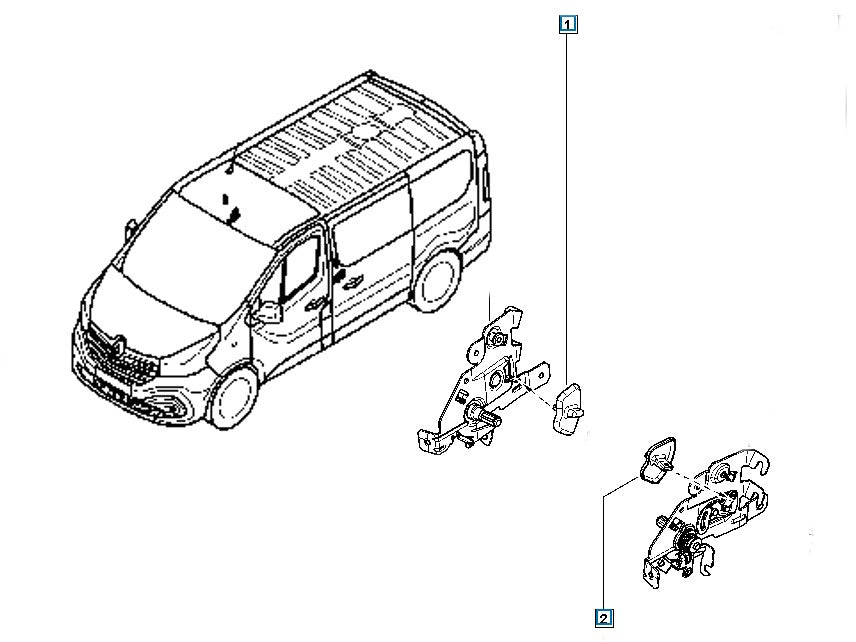 1

2